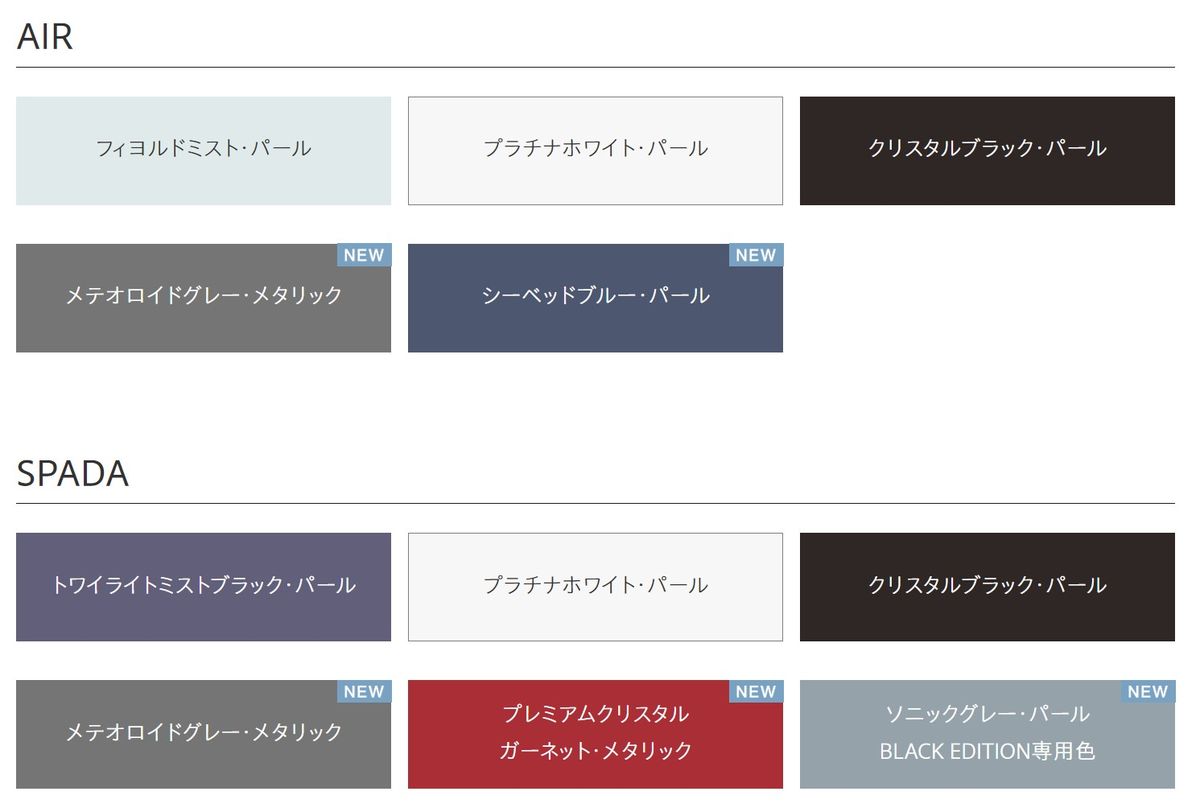 AIR

フィヨルドミスト・パール

プラチナホワイト・パール

クリスタルブラック・パール

NEW
メテオロイドグレー・メタリック

NEW
シーベッドブルー・パール

SPADA

トワイライトミストブラック・パール

プラチナホワイト・パール

クリスタルブラック・パール

NEW
メテオロイドグレー・メタリック

NEW
プレミアムクリスタル
ガーネット・メタリック

NEW
ソニックグレー・パール
BLACK EDITION専用色